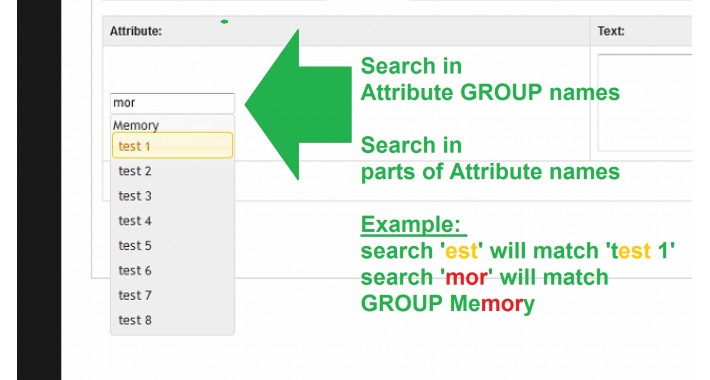 Attribute:

Text:

mor

Memory

test 1

test 2

test 3

test 4

test 5

test 6

test 7

test 8

Search in Attribute GROUP names

Search in parts of Attribute names

Example:
search 'est' will match 'test 1'
search 'mor' will match GROUP Memory